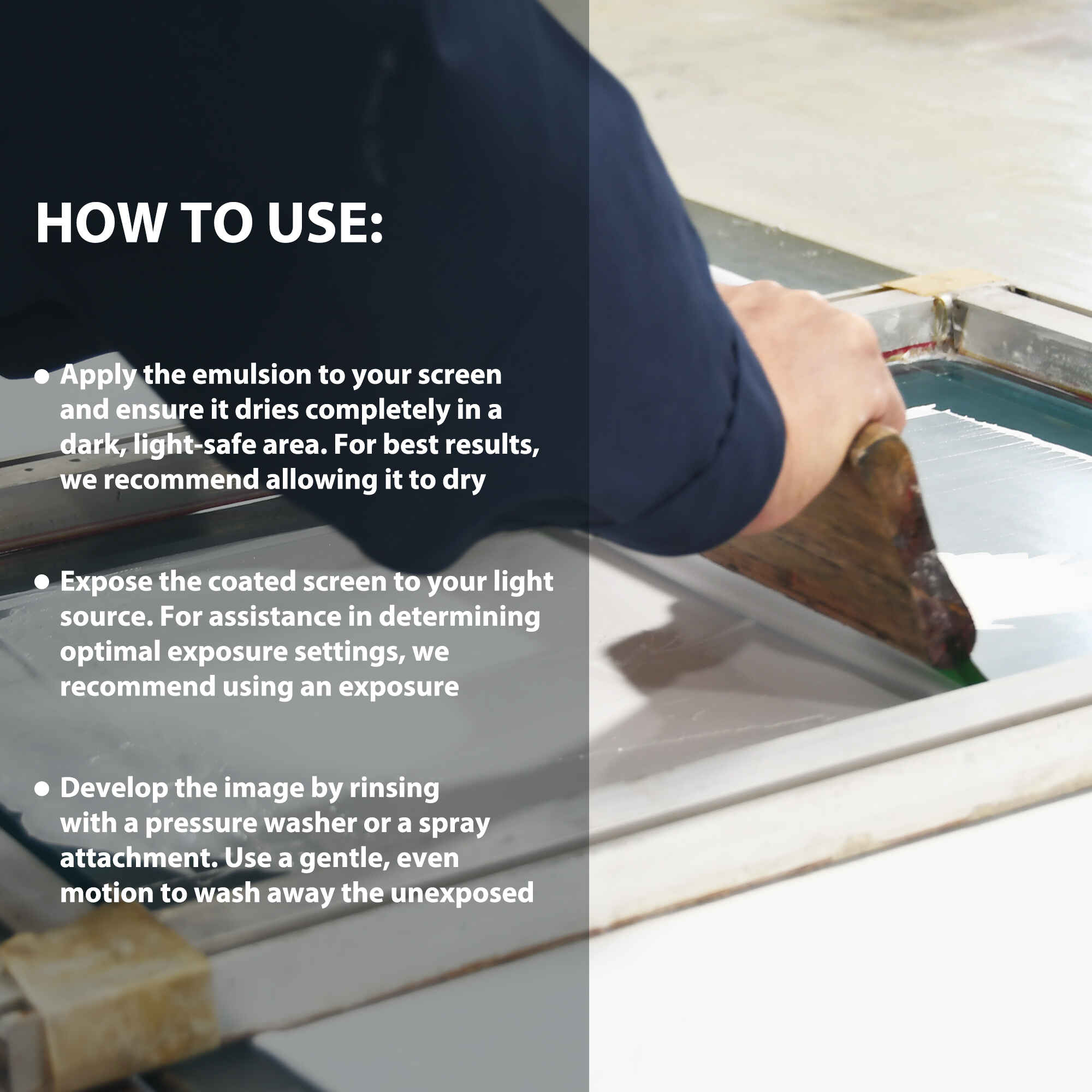 HOW TO USE:

• Apply the emulsion to your screen and ensure it dries completely in a dark, light-safe area. For best results, we recommend allowing it to dry

• Expose the coated screen to your light source. For assistance in determining optimal exposure settings, we recommend using an exposure

• Develop the image by rinsing with a pressure washer or a spray attachment. Use a gentle, even motion to wash away the unexposed