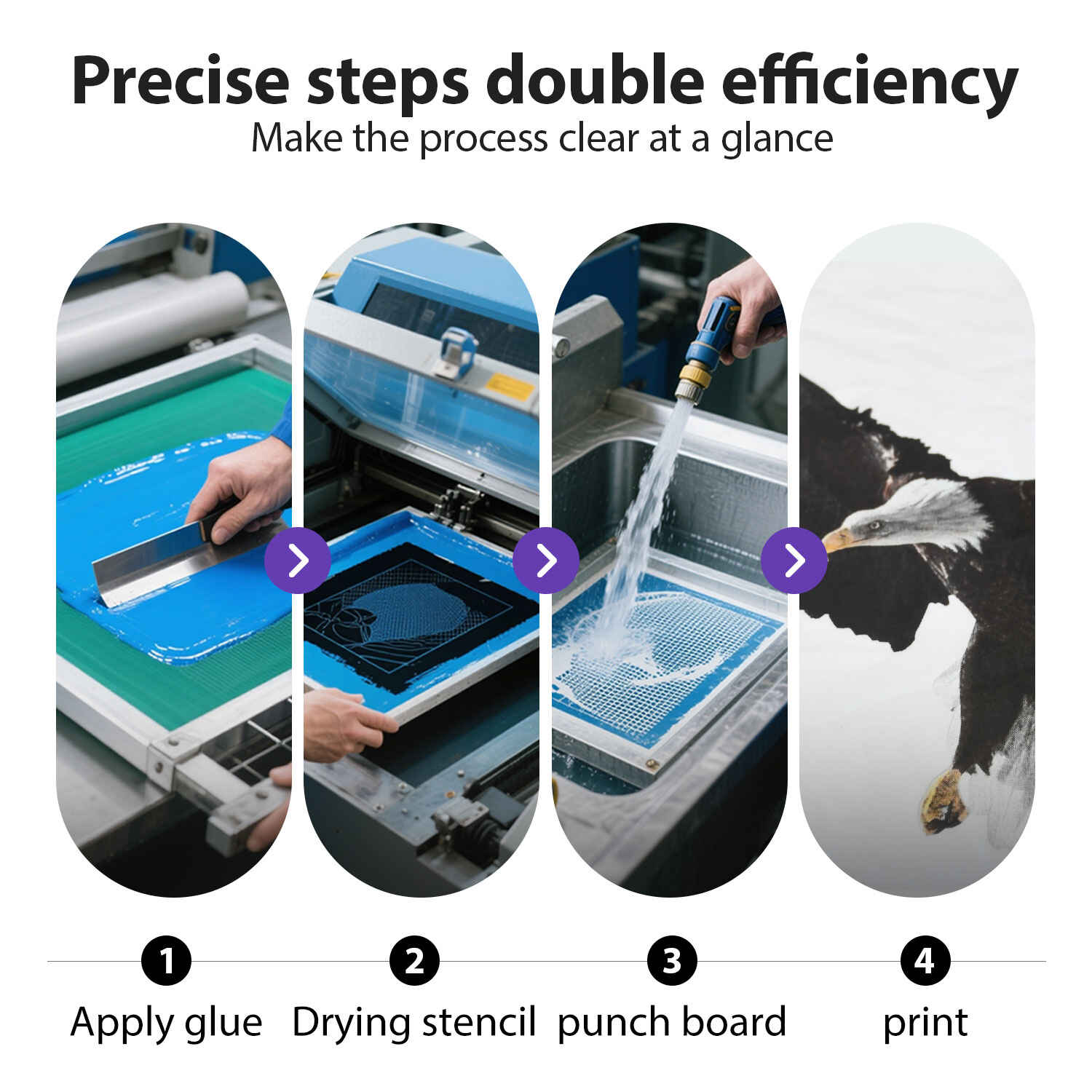 Precise steps double efficiency
Make the process clear at a glance

1
Apply glue

2
Drying stencil

3
punch board

4
print