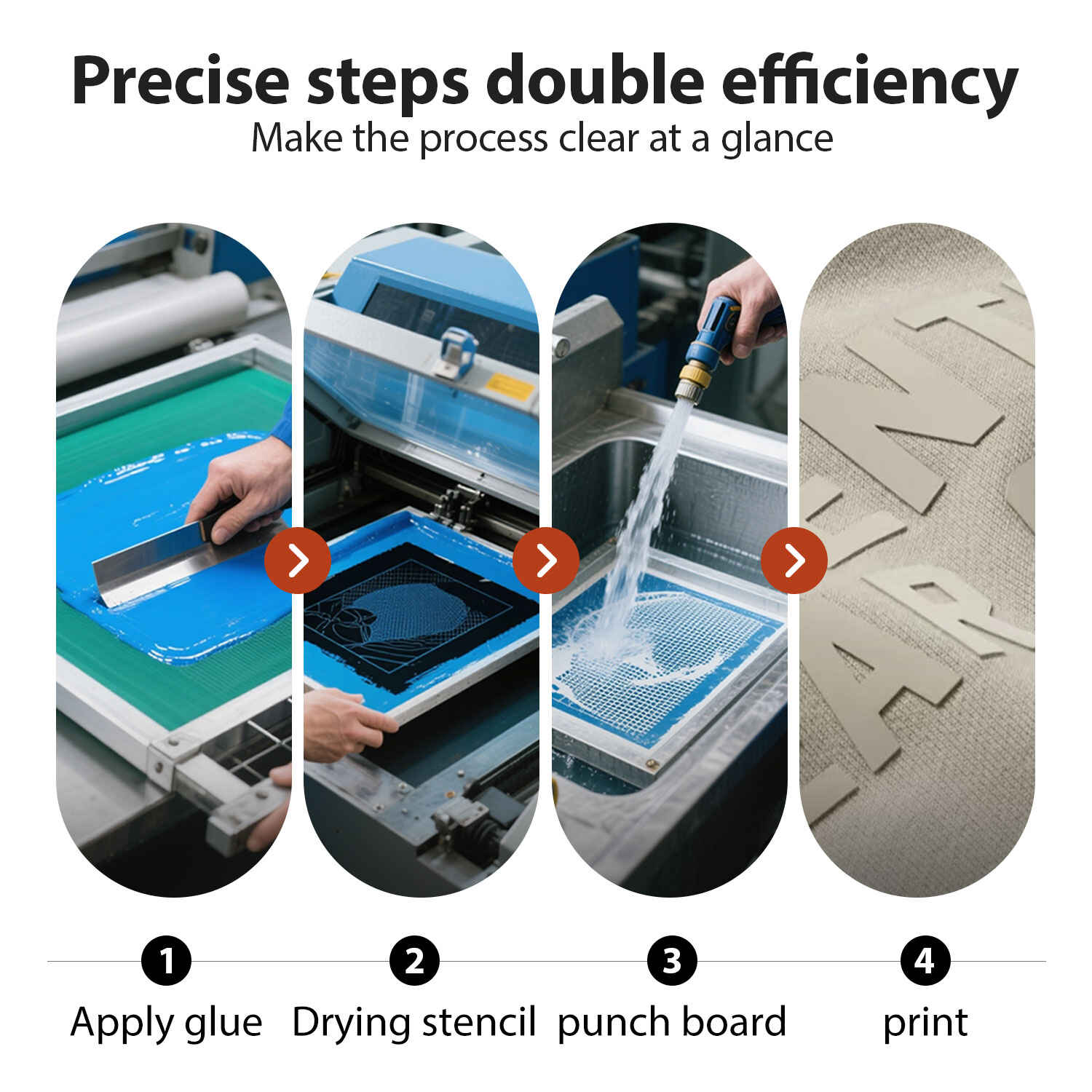 Precise steps double efficiency
Make the process clear at a glance

1
Apply glue

2
Drying stencil

3
punch board

4
print