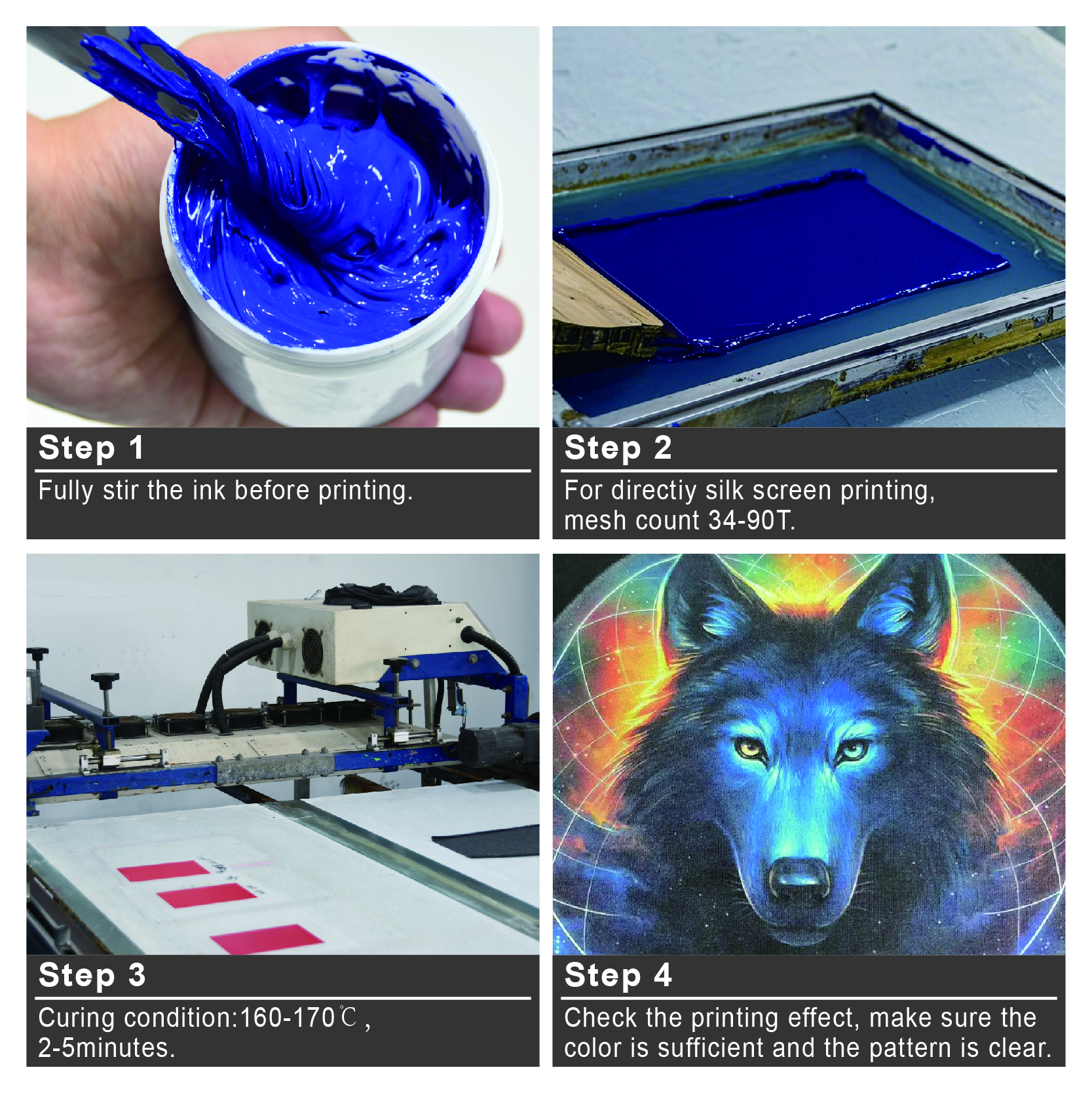 Step 1
Fully stir the ink before printing.

Step 2
For directiy silk screen printing, mesh count 34-90T.

Step 3
Curing condition:160-170℃, 2-5minutes.

Step 4
Check the printing effect, make sure the color is sufficient and the pattern is clear.