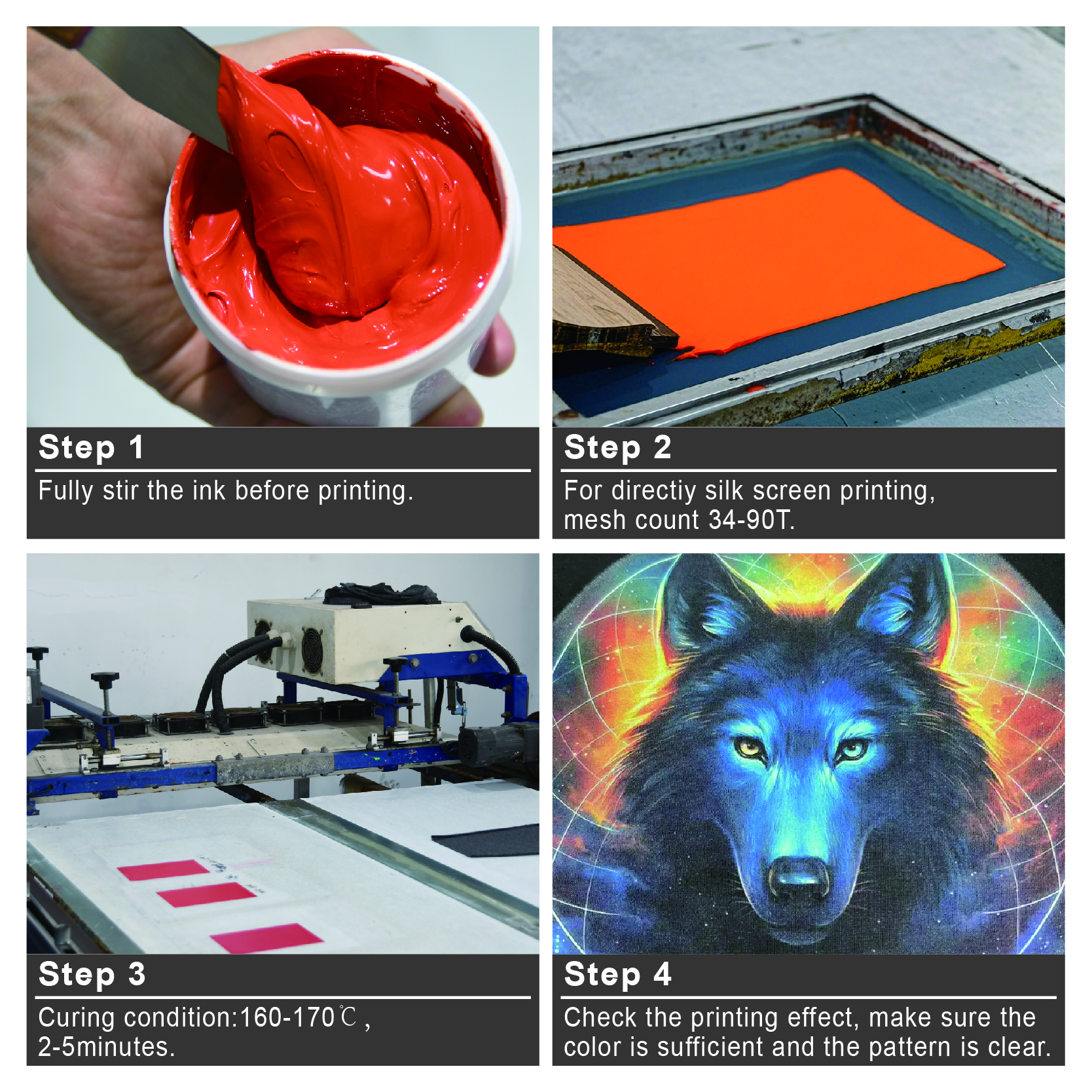 Step 1

Fully stir the ink before printing.

Step 2

For directiy silk screen printing, mesh count 34-90T.

Step 3

Curing condition:160-170℃, 2-5minutes.

Step 4

Check the printing effect, make sure the color is sufficient and the pattern is clear.