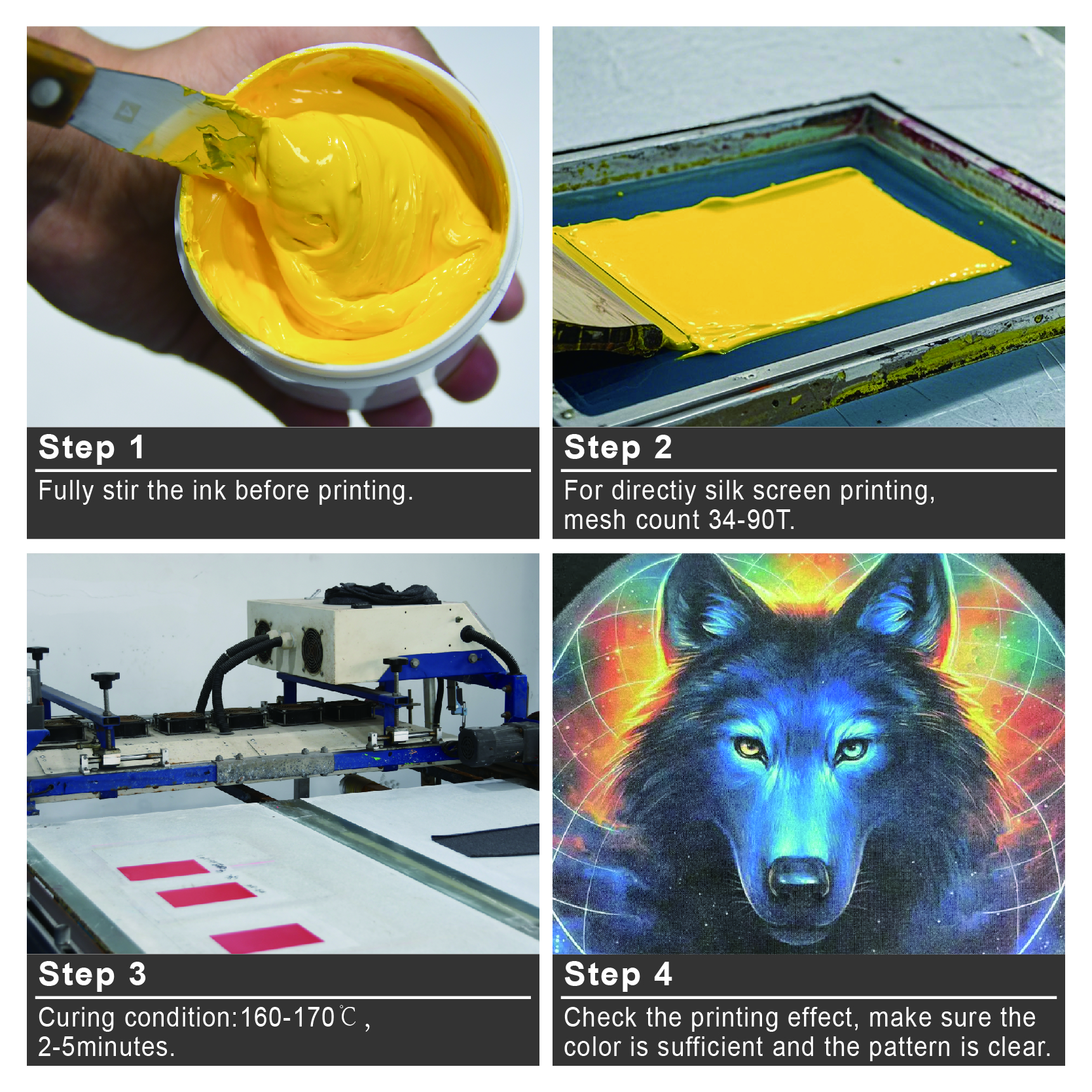 Step 1

Fully stir the ink before printing.

Step 2

For directiy silk screen printing, mesh count 34-90T.

Step 3

Curing condition:160-170℃, 2-5minutes.

Step 4

Check the printing effect, make sure the color is sufficient and the pattern is clear.