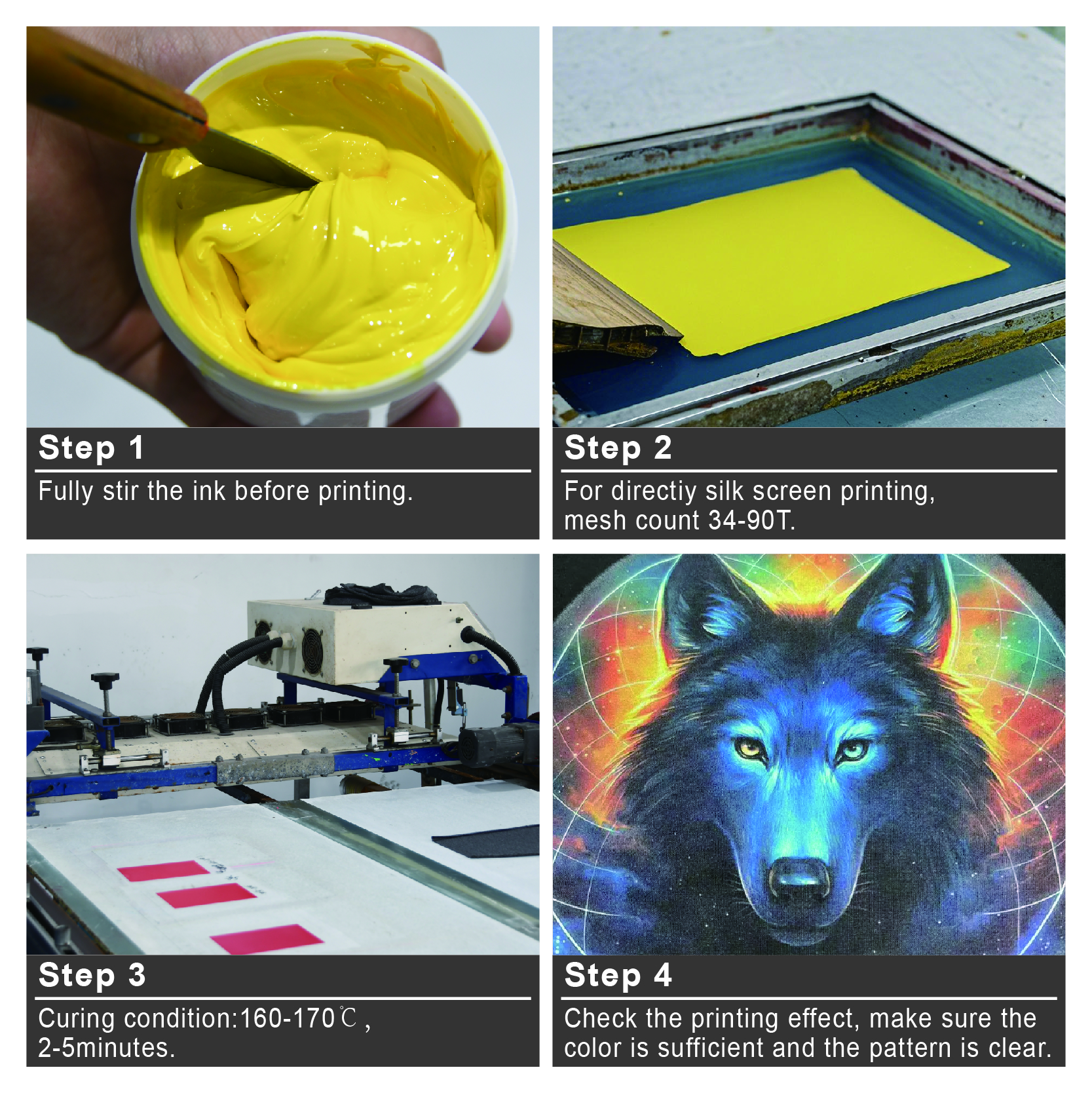 Step 1

Fully stir the ink before printing.

Step 2

For directiy silk screen printing, mesh count 34-90T.

Step 3

Curing condition:160-170℃, 2-5minutes.

Step 4

Check the printing effect, make sure the color is sufficient and the pattern is clear.